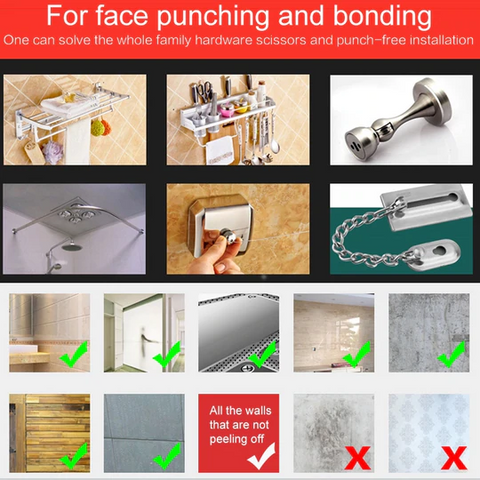 For face punching and bonding
One can solve the whole family hardware scissors and punch-free installation

All the walls that are not peeling off