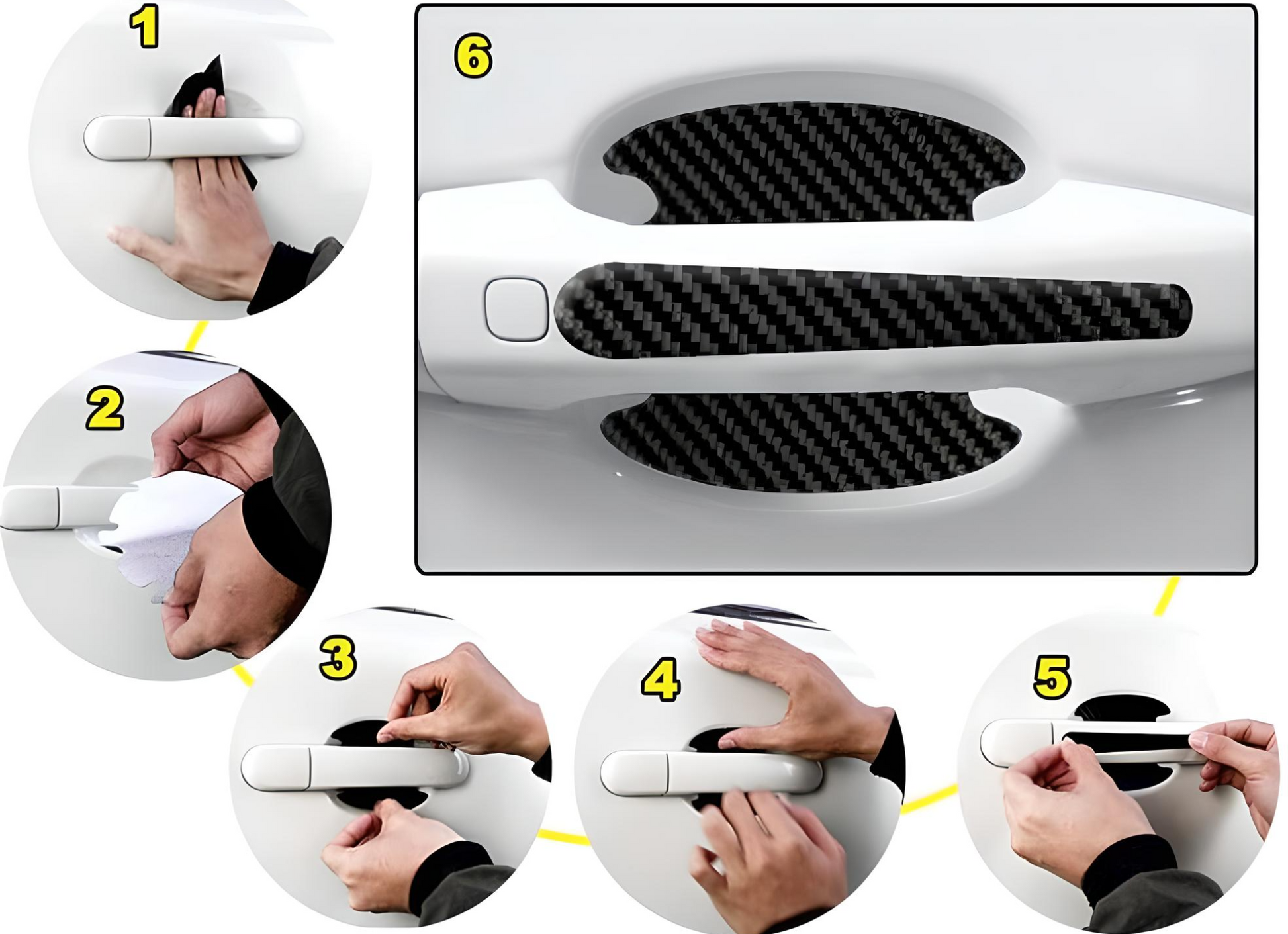 1

6

2

3

4

5